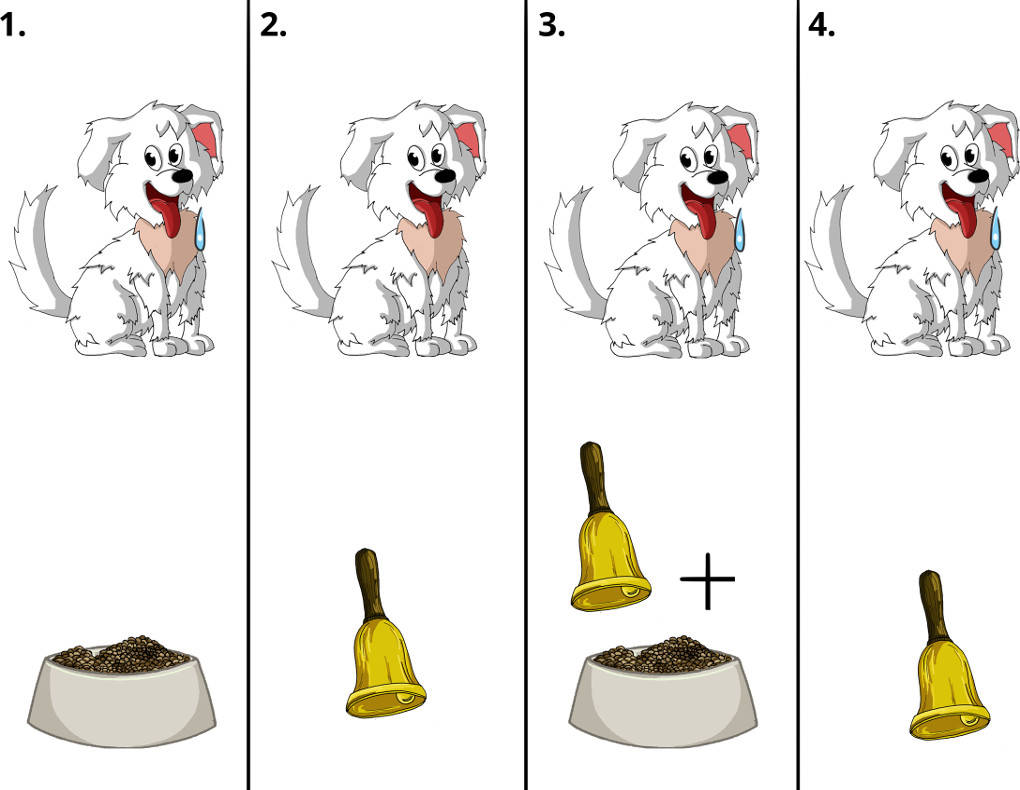 1.

2.

3.

+

4.